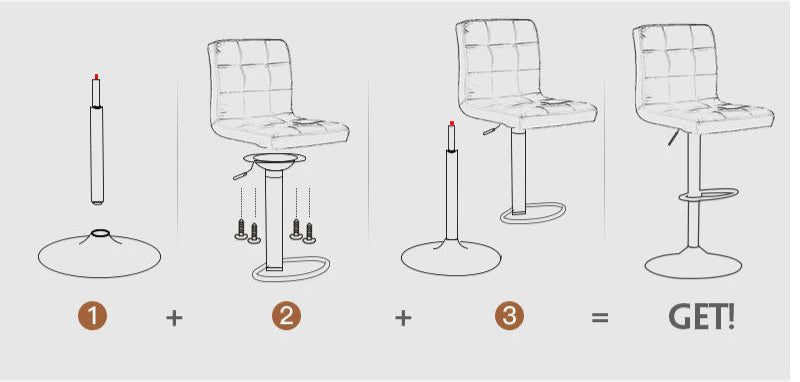 1 + 2 + 3 = GET!